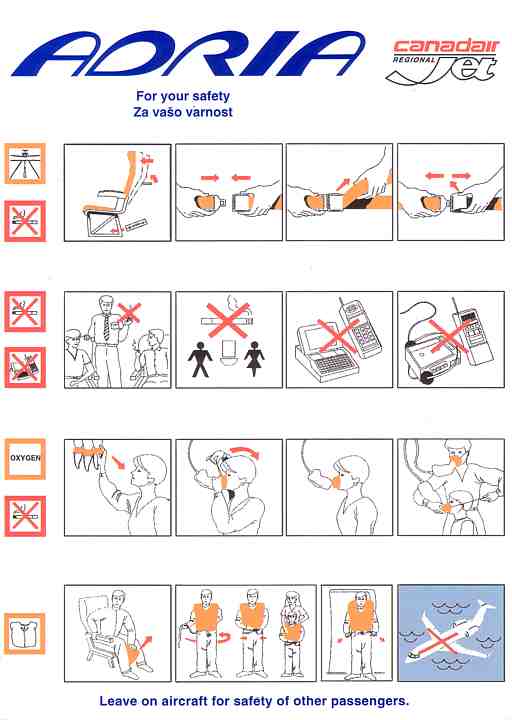 ADRIA

canadair REGIONAL Jet

For your safety
Za vašo varnost

OXYGEN

Leave on aircraft for safety of other passengers.